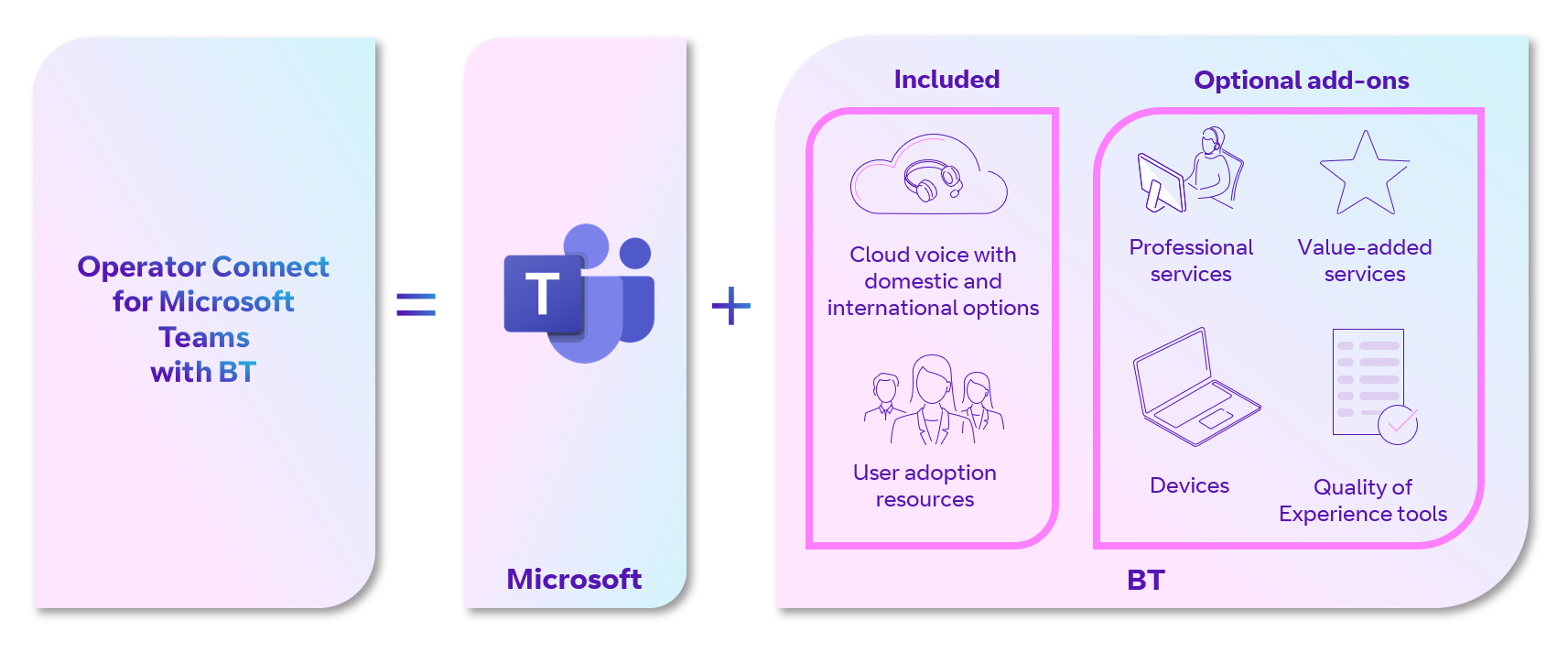 Operator Connect for Microsoft Teams with BT

=

T

Microsoft

+

Included

Cloud voice with domestic and international options

User adoption resources

Optional add-ons

Professional services

Value-added services

Devices

Quality of Experience tools

BT